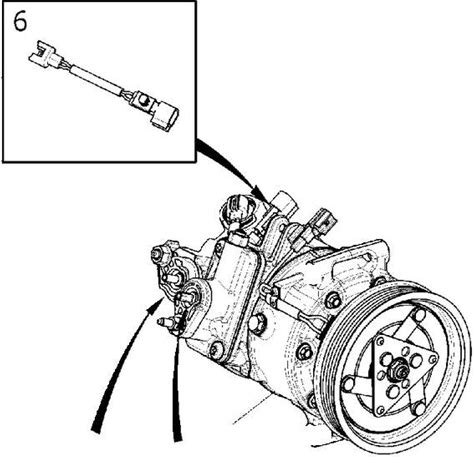 6