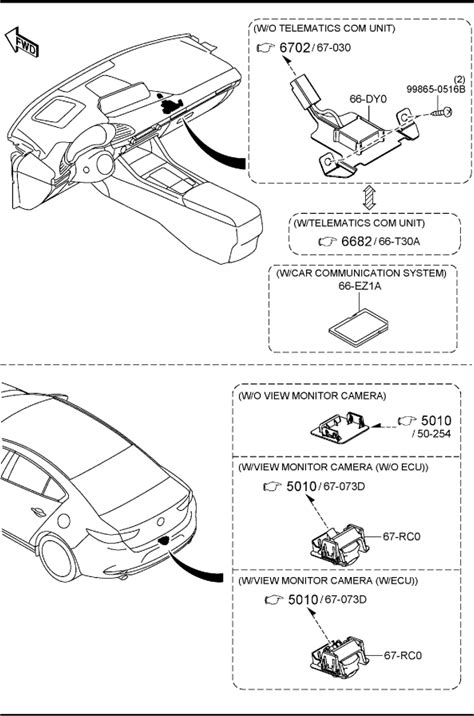 FWD

(W/O TELEMATICS COM UNIT)
6702 / 67-030
66-DY0
(2)
99865-0516B

(W/TELEMATICS COM UNIT)
6682 / 66-T30A

(W/CAR COMMUNICATION SYSTEM)
66-EZ1A

(W/O VIEW MONITOR CAMERA)
5010
/ 50-254

(W/VIEW MONITOR CAMERA (W/O ECU))
5010 / 67-073D
67-RC0

(W/VIEW MONITOR CAMERA (W/ECU))
5010 / 67-073D
67-RC0