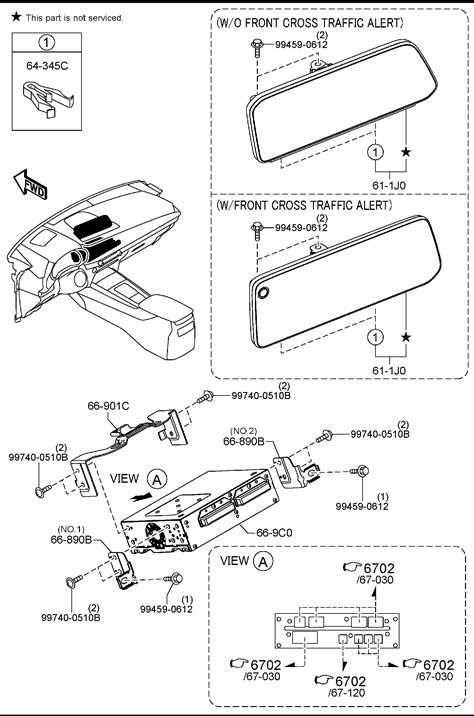 ★ This part is not serviced.

1

64-345C

FWD

(W/O FRONT CROSS TRAFFIC ALERT)

(2)
99459-0612

1 ★

61-1J0

(W/FRONT CROSS TRAFFIC ALERT)

(2)
99459-0612

1 ★

61-1J0

66-901C

(2)
99740-0510B

(2)
99740-0510B

(NO.2)
66-890B

(2)
99740-0510B

VIEW A

(1)
99459-0612

66-9C0

(NO.1)
66-890B

(2)
99740-0510B

(1)
99459-0612

VIEW A

6702
/67-030

6702
/67-030

6702
/67-120

6702
/67-030