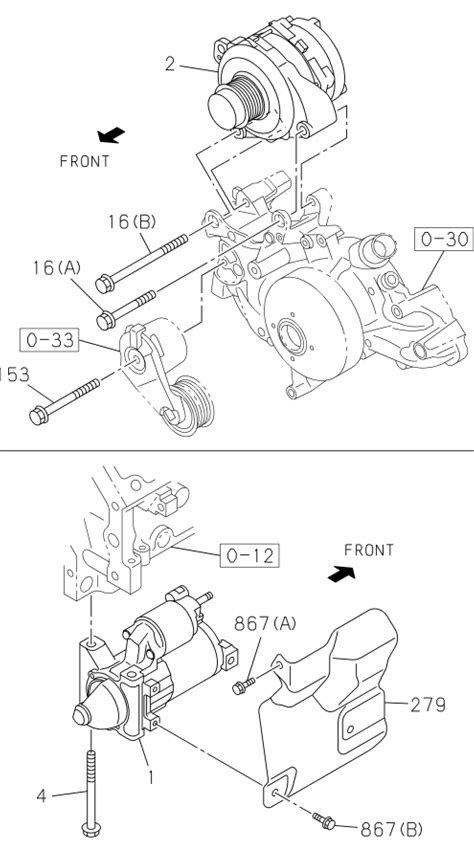 2

FRONT

16(B)

16(A)

0-30

0-33

153

0-12

FRONT

867(A)

279

1

4

867(B)