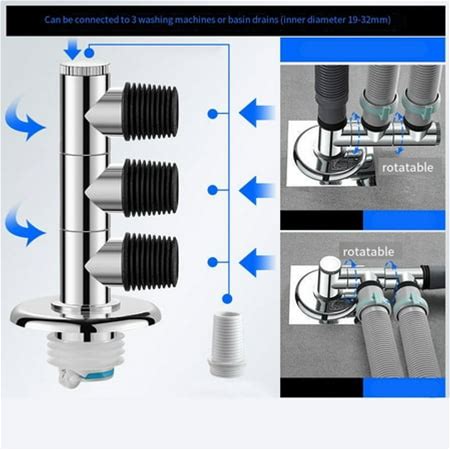 Can be connected to 3 washing machines or basin drains (inner diameter 19-32mm)

rotatable

rotatable