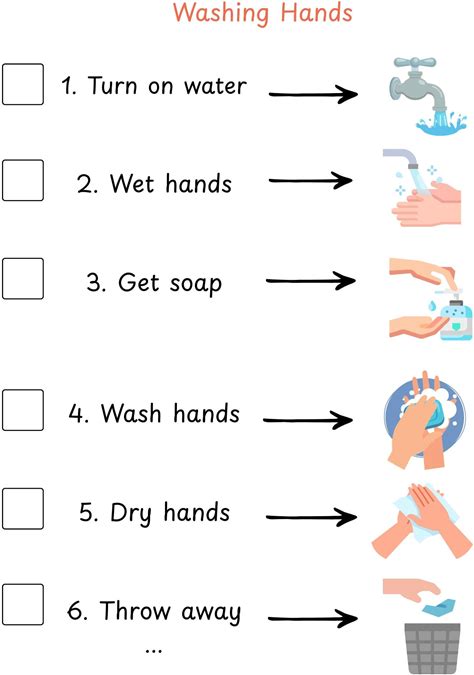 Washing Hands

1. Turn on water

2. Wet hands

3. Get soap

4. Wash hands

5. Dry hands

6. Throw away ...