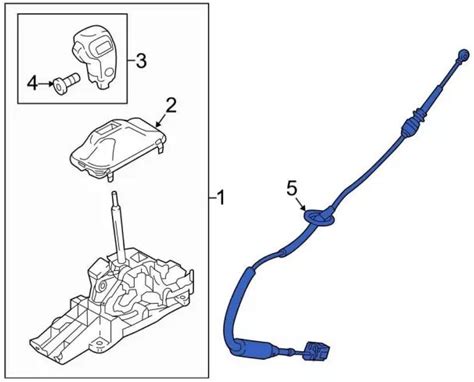 3
4
2
1
5