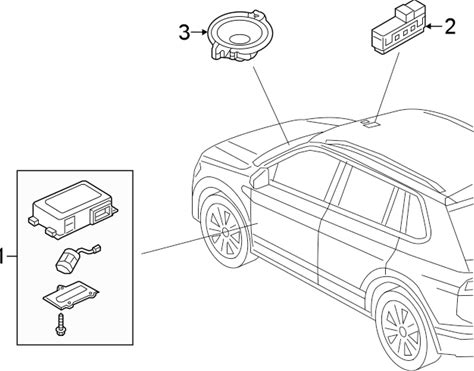 3
2
1