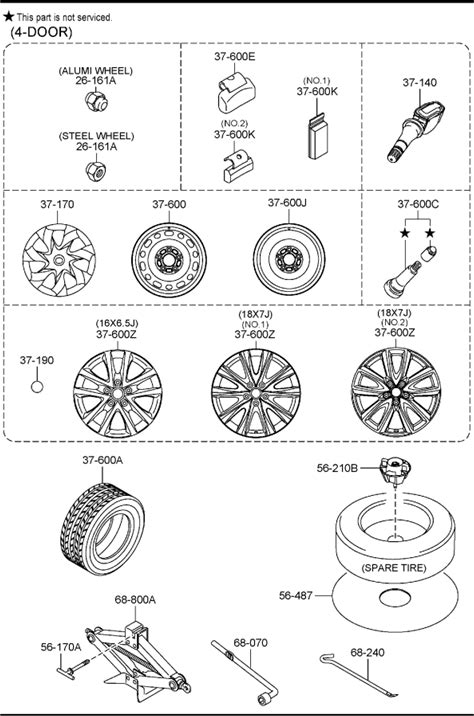 ★ This part is not serviced.
(4-DOOR)

(ALUMI WHEEL)
26-161A

(STEEL WHEEL)
26-161A

37-600E

(NO.2)
37-600K

(NO.1)
37-600K

37-140

37-170

37-600

37-600J

37-600C
★ ★

37-190

(16X6.5J)
37-600Z

(18X7J)
(NO.1)
37-600Z

(18X7J)
(NO.2)
37-600Z

37-600A

56-210B

(SPARE TIRE)

56-487

68-800A

56-170A

68-070

68-240