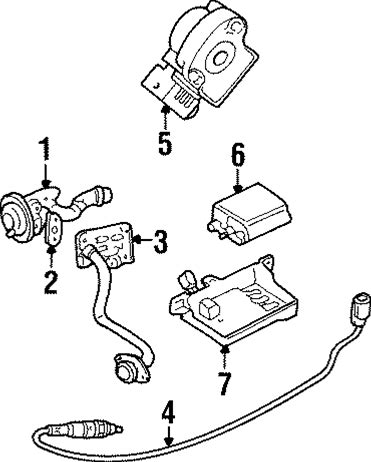 5
1
6
3
2
7
4