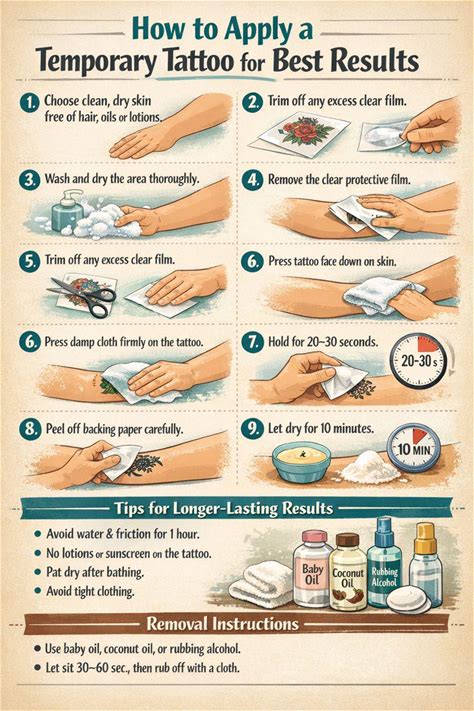 How to Apply a Temporary Tattoo for Best Results

1. Choose clean, dry skin free of hair, oils or lotions.

2. Trim off any excess clear film.

3. Wash and dry the area thoroughly.

4. Remove the clear protective film.

5. Trim off any excess clear film.

6. Press tattoo face down on skin.

6. Press damp cloth firmly on the tattoo.

7. Hold for 20–30 seconds.

20-30 s

8. Peel off backing paper carefully.

9. Let dry for 10 minutes.

10 MIN

Tips for Longer-Lasting Results

• Avoid water & friction for 1 hour.
• No lotions or sunscreen on the tattoo.
• Pat dry after bathing.
• Avoid tight clothing.

Baby Oil

Coconut Oil

Rubbing Alcohol

Removal Instructions

• Use baby oil, coconut oil, or rubbing alcohol.
• Let sit 30~60 sec., then rub off with a cloth.