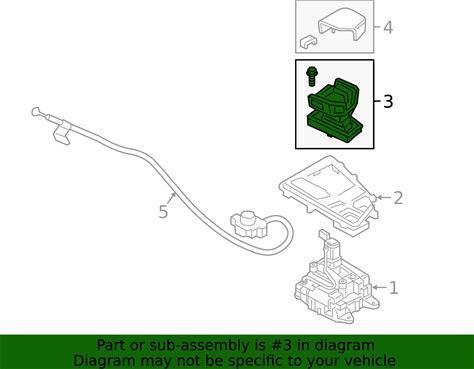 4

3

2

5

1

Part or sub-assembly is #3 in diagram
Diagram may not be specific to your vehicle