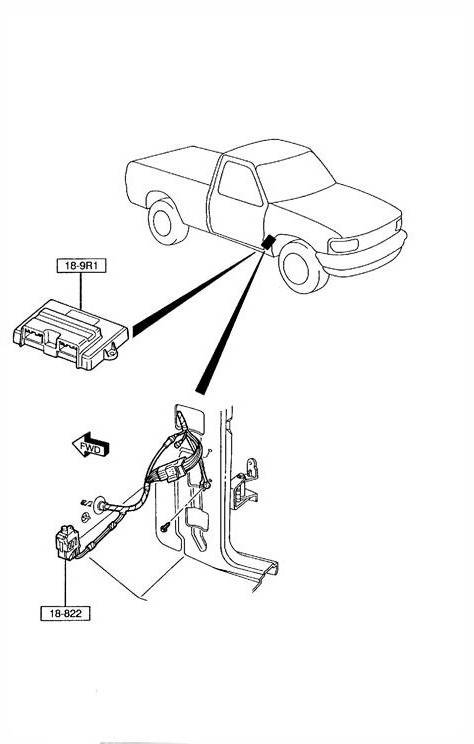 18-9R1

FWD

18-822