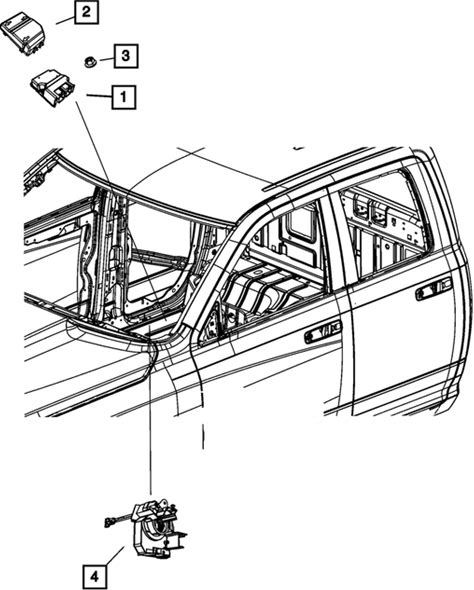 2
3
1
4