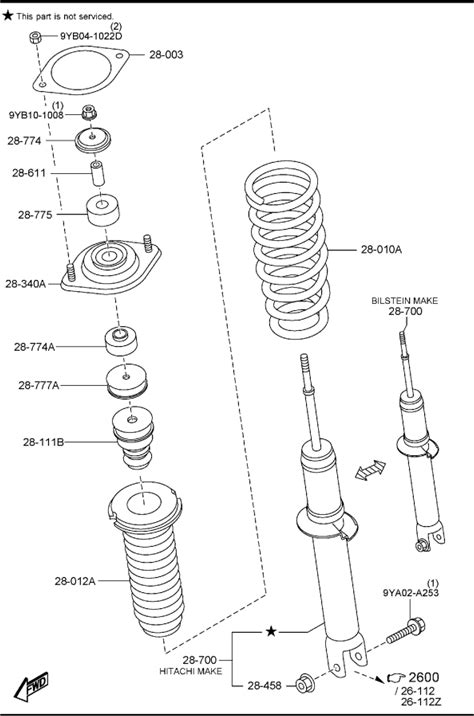 ★ This part is not serviced.

(2)
9YB04-1022D

28-003

(1)
9YB10-1008

28-774

28-611

28-775

28-340A

28-774A

28-777A

28-111B

28-012A

28-010A

BILSTEIN MAKE
28-700

(1)
9YA02-A253

★

28-700
HITACHI MAKE

28-458

2600
/ 26-112
26-112Z

FWD