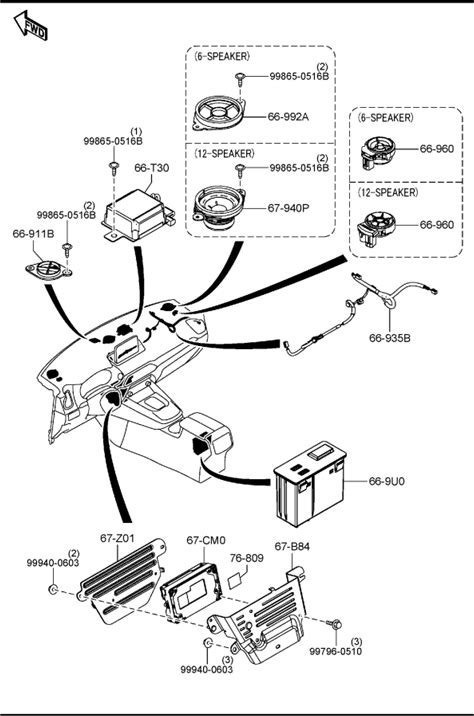 FWD

(6-SPEAKER)
(2)
99865-0516B
66-992A

(12-SPEAKER)
(2)
99865-0516B
67-940P

(6-SPEAKER)
66-960

(12-SPEAKER)
66-960

(1)
99865-0516B
66-T30

(2)
99865-0516B
66-911B

66-935B

66-9U0

67-Z01
(2)
99940-0603
67-CM0
76-809
67-B84
(3)
99796-0510
(3)
99940-0603