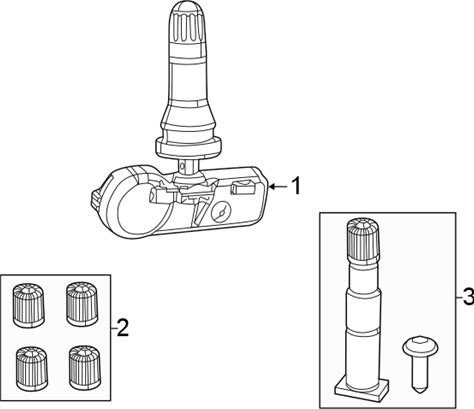 1
2
3