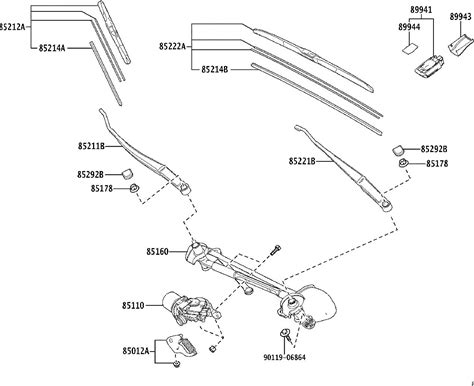 85212A
85214A
85222A
85214B
89941
89944
89943
85211B
85292B
85178
85221B
85292B
85178
85160
85110
85012A
90119-06864