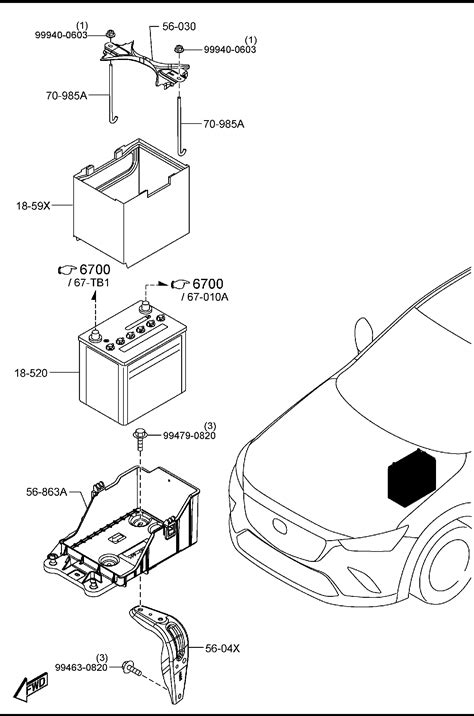 (1)
99940-0603

56-030

(1)
99940-0603

70-985A

70-985A

18-59X

6700
/ 67-TB1

6700
/ 67-010A

18-520

(3)
99479-0820

56-863A

56-04X

(3)
99463-0820

FWD