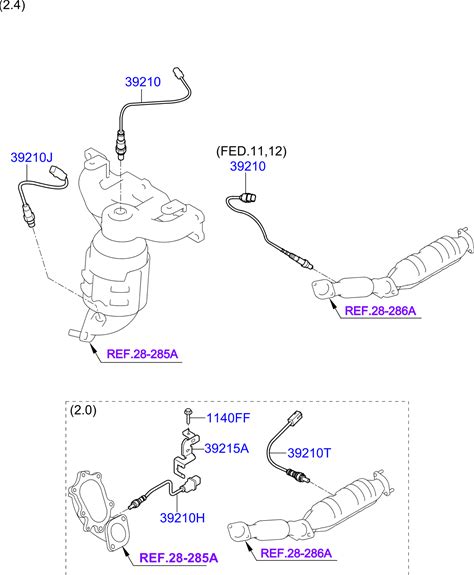 (2.4)

39210

39210J

(FED.11,12)
39210

REF.28-286A

REF.28-285A

(2.0)

1140FF

39215A

39210T

39210H

REF.28-285A

REF.28-286A