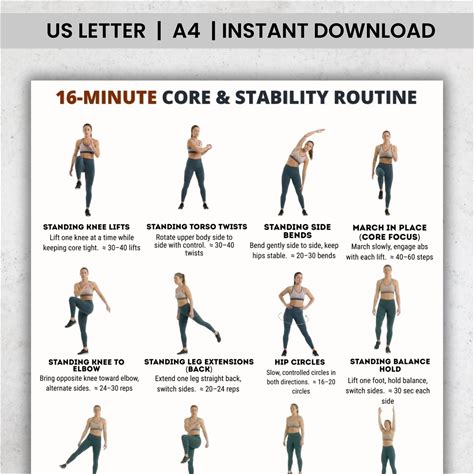 US LETTER | A4 | INSTANT DOWNLOAD

16-MINUTE CORE & STABILITY ROUTINE

STANDING KNEE LIFTS
Lift one knee at a time while keeping core tight. ≈ 30–40 lifts

STANDING TORSO TWISTS
Rotate upper body side to side with control. ≈ 30–40 twists

STANDING SIDE BENDS
Bend gently side to side, keep hips stable. ≈ 20–30 bends

MARCH IN PLACE (CORE FOCUS)
March slowly, engage abs with each lift. ≈ 40–60 steps

STANDING KNEE TO ELBOW
Bring opposite knee toward elbow, alternate sides. ≈ 24–30 reps

STANDING LEG EXTENSIONS (BACK)
Extend one leg straight back, switch sides. ≈ 20–24 reps

HIP CIRCLES
Slow, controlled circles in both directions. ≈ 16–20 circles

STANDING BALANCE HOLD
Lift one foot, hold balance, switch sides. ≈ 30 sec each side