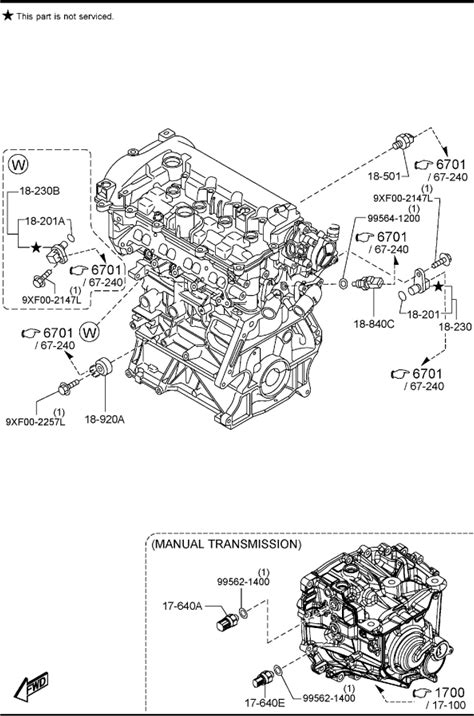 ★ This part is not serviced.

W

18-230B

18-201A

★

6701
/ 67-240

(1)
9XF00-2147L

6701
/ 67-240

W

(1)
9XF00-2257L

18-920A

18-501

6701
/ 67-240

(1)
9XF00-2147L

(1)
99564-1200

6701
/ 67-240

★

18-840C

18-201

18-230

6701
/ 67-240

(MANUAL TRANSMISSION)

(1)
99562-1400

17-640A

17-640E

(1)
99562-1400

1700
/ 17-100

FWD