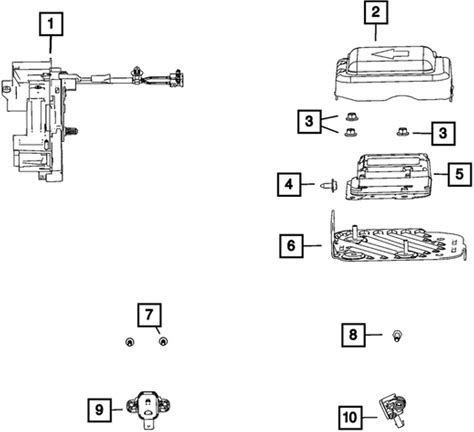 1
2
3
3
4
5
6
7
8
9
10