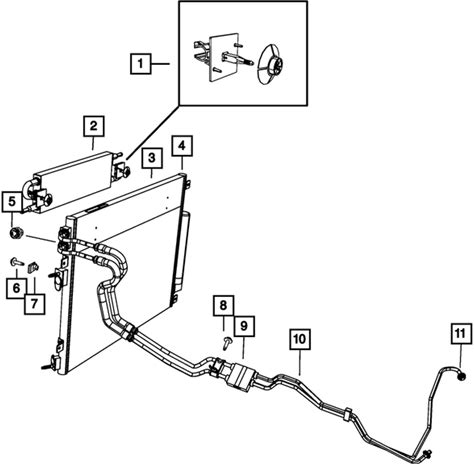 1
2
3
4
5
6
7
8
9
10
11