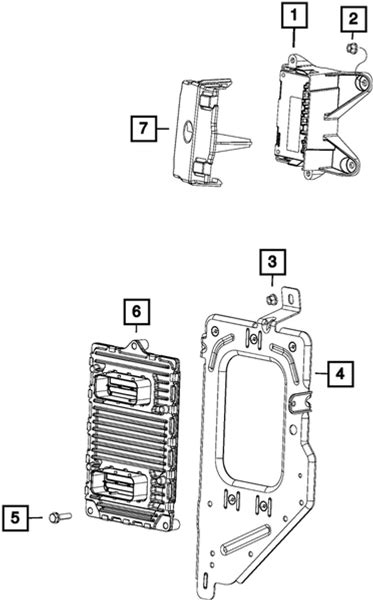 1
2
7
3
6
4
5