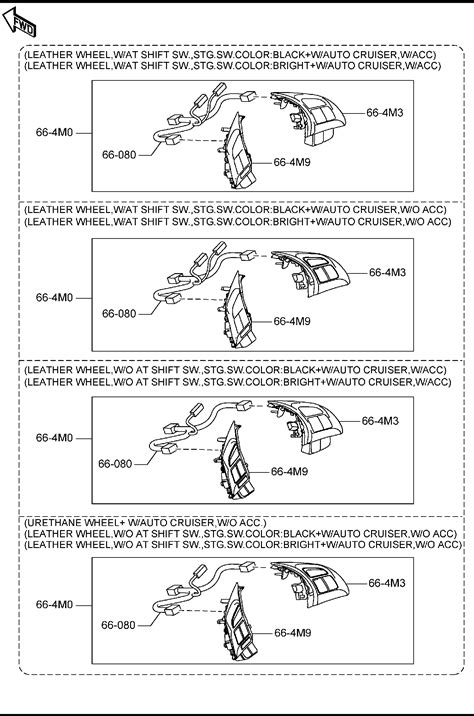 FWD

(LEATHER WHEEL,W/AT SHIFT SW.,STG.SW.COLOR:BLACK+W/AUTO CRUISER,W/ACC)
(LEATHER WHEEL,W/AT SHIFT SW.,STG.SW.COLOR:BRIGHT+W/AUTO CRUISER,W/ACC)

66-4M0
66-080
66-4M3
66-4M9

(LEATHER WHEEL,W/AT SHIFT SW.,STG.SW.COLOR:BLACK+W/AUTO CRUISER,W/O ACC)
(LEATHER WHEEL,W/AT SHIFT SW.,STG.SW.COLOR:BRIGHT+W/AUTO CRUISER,W/O ACC)

66-4M0
66-080
66-4M3
66-4M9

(LEATHER WHEEL,W/O AT SHIFT SW.,STG.SW.COLOR:BLACK+W/AUTO CRUISER,W/ACC)
(LEATHER WHEEL,W/O AT SHIFT SW.,STG.SW.COLOR:BRIGHT+W/AUTO CRUISER,W/ACC)

66-4M0
66-080
66-4M3
66-4M9

(URETHANE WHEEL+ W/AUTO CRUISER,W/O ACC.)
(LEATHER WHEEL,W/O AT SHIFT SW.,STG.SW.COLOR:BLACK+W/AUTO CRUISER,W/O ACC)
(LEATHER WHEEL,W/O AT SHIFT SW.,STG.SW.COLOR:BRIGHT+W/AUTO CRUISER,W/O ACC)

66-4M0
66-080
66-4M3
66-4M9