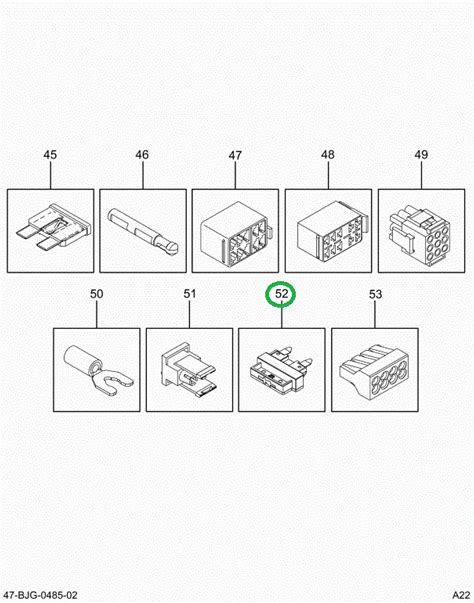 45
46
47
48
49
50
51
52
53
47-BJG-0485-02
A22