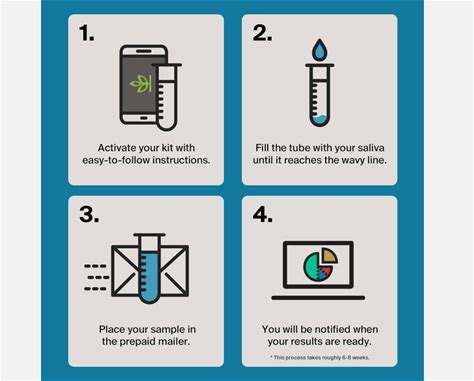 1.

Activate your kit with easy-to-follow instructions.

2.

Fill the tube with your saliva until it reaches the wavy line.

3.

Place your sample in the prepaid mailer.

4.

You will be notified when your results are ready.

* This process takes roughly 6-8 weeks.