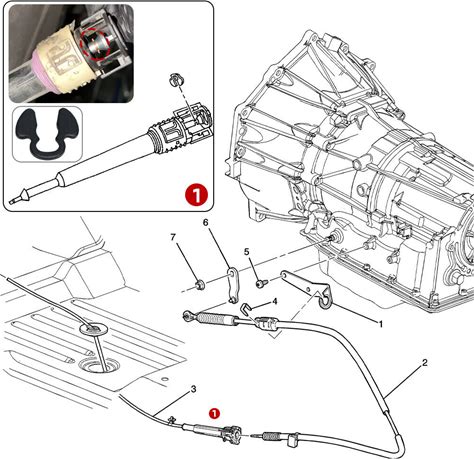 1
7
6
5
4
1
2
3
1