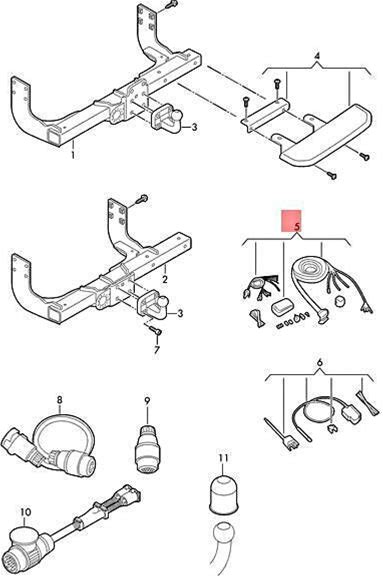 4
3
1
5
2
3
7
6
8
9
11
10