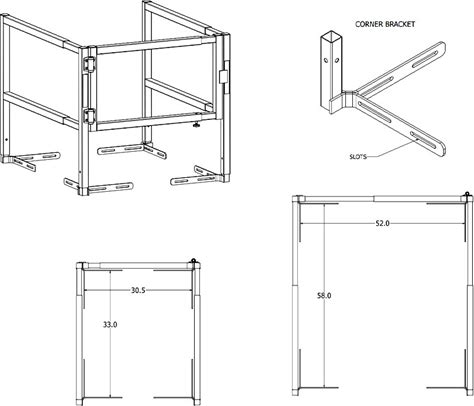 CORNER BRACKET

SLOTS

52.0

58.0

30.5

33.0