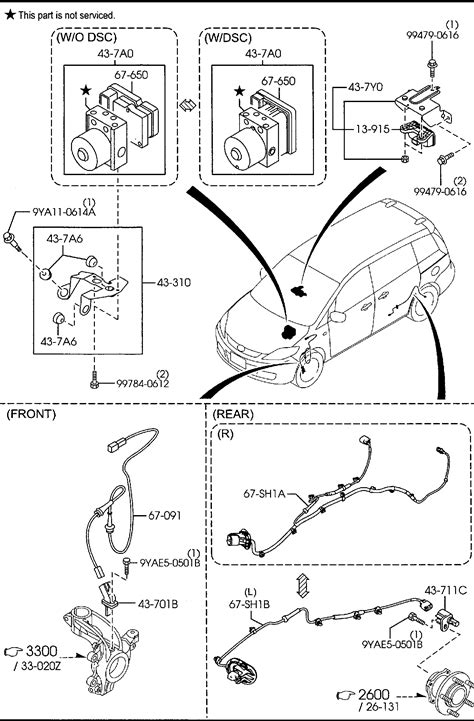 ★ This part is not serviced.

(W/O DSC)
43-7A0
67-650
★

(W/DSC)
43-7A0
67-650
★

(1)
99479-0616
43-7Y0
13-915
(2)
99479-0616

(1)
9YA11-0614A
43-7A6
43-310
43-7A6
(2)
99784-0612

(FRONT)
67-091
(1)
9YAE5-0501B
43-701B
3300
/ 33-020Z

(REAR)
(R)
67-SH1A
(L)
67-SH1B
43-711C
(1)
9YAE5-0501B
2600
/ 26-131