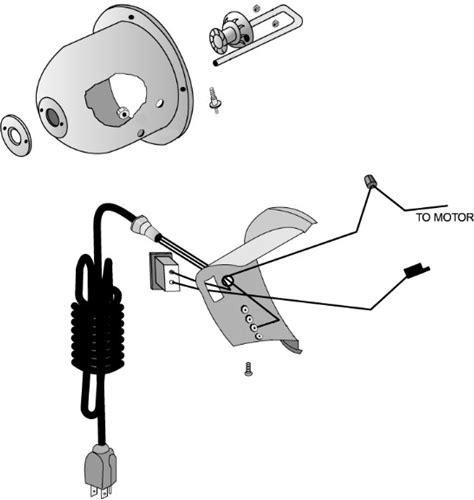 TO MOTOR