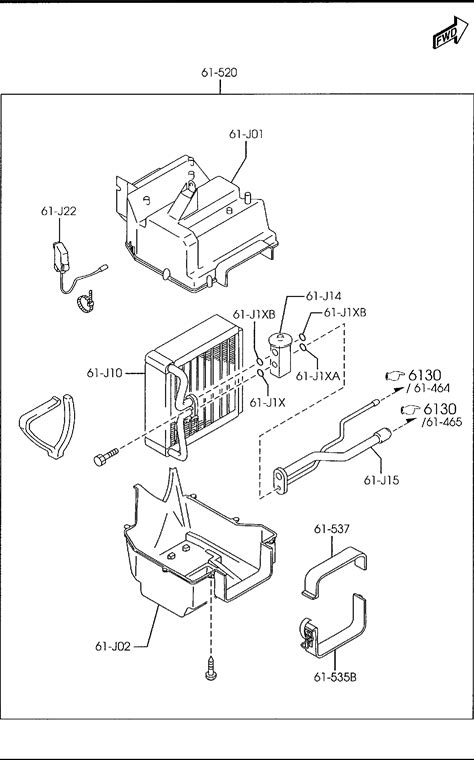 FWD

61-520

61-J01

61-J22

61-J14

61-J1XB

61-J1XB

61-J10

61-J1XA

61-J1X

6130
/ 61-464

6130
/61-465

61-J15

61-537

61-J02

61-535B