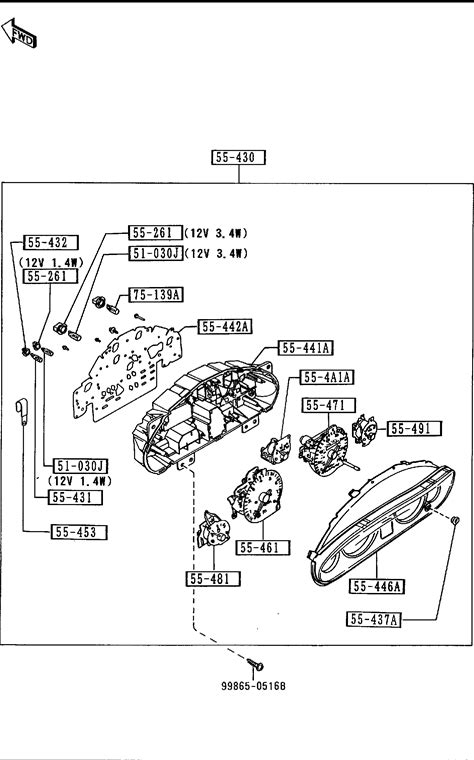 FWD

55-430

55-432

(12V 1.4W)

55-261

55-261 (12V 3.4W)

51-030J (12V 3.4W)

75-139A

55-442A

55-441A

55-4A1A

55-471

55-491

51-030J

(12V 1.4W)

55-431

55-453

55-461

55-481

55-446A

55-437A

99865-0516B