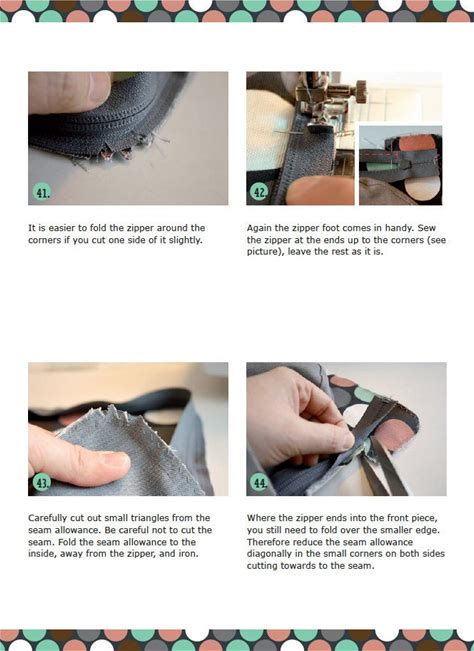 41.

It is easier to fold the zipper around the corners if you cut one side of it slightly.

42.

Again the zipper foot comes in handy. Sew the zipper at the ends up to the corners (see picture), leave the rest as it is.

43.

Carefully cut out small triangles from the seam allowance. Be careful not to cut the seam. Fold the seam allowance to the inside, away from the zipper, and iron.

44.

Where the zipper ends into the front piece, you still need to fold over the smaller edge. Therefore reduce the seam allowance diagonally in the small corners on both sides cutting towards to the seam.