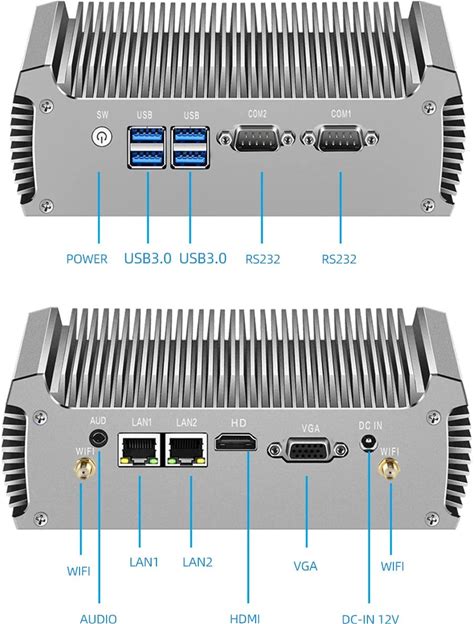 SW
USB
USB
COM2
COM1

POWER
USB3.0
USB3.0
RS232
RS232

AUD
LAN1
LAN2
HD
VGA
DC IN
WIFI
WIFI

WIFI
LAN1
LAN2
VGA
WIFI

AUDIO
HDMI
DC-IN 12V