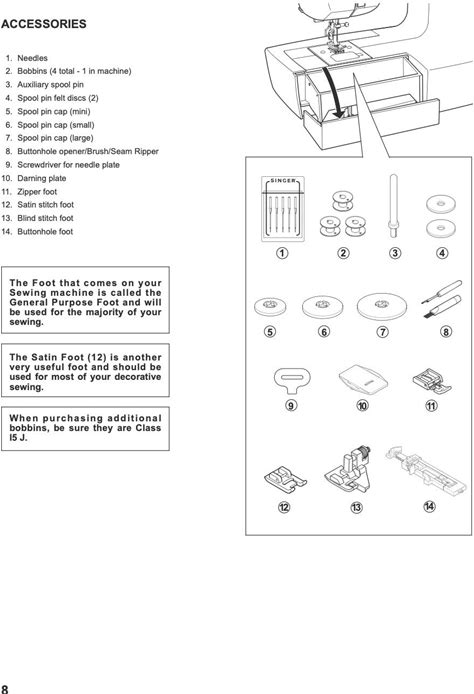 ACCESSORIES

1. Needles
2. Bobbins (4 total - 1 in machine)
3. Auxiliary spool pin
4. Spool pin felt discs (2)
5. Spool pin cap (mini)
6. Spool pin cap (small)
7. Spool pin cap (large)
8. Buttonhole opener/Brush/Seam Ripper
9. Screwdriver for needle plate
10. Darning plate
11. Zipper foot
12. Satin stitch foot
13. Blind stitch foot
14. Buttonhole foot

The Foot that comes on your Sewing machine is called the General Purpose Foot and will be used for the majority of your sewing.

The Satin Foot (12) is another very useful foot and should be used for most of your decorative sewing.

When purchasing additional bobbins, be sure they are Class I5 J.

SINGER

1 2 3 4

5 6 7 8

9 10 11

12 13 14

8