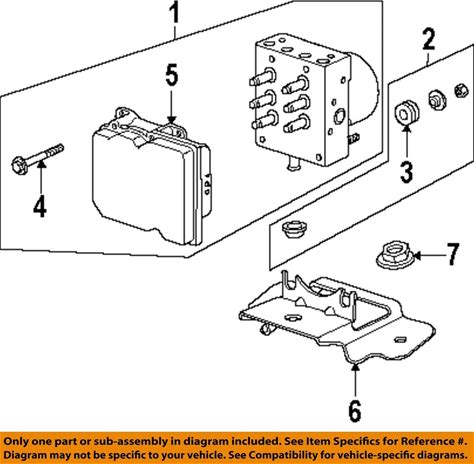 1
2
5
3
4
7
6
Only one part or sub-assembly in diagram included. See Item Specifics for Reference #.
Diagram may not be specific to your vehicle. See Compatibility for vehicle-specific diagrams.