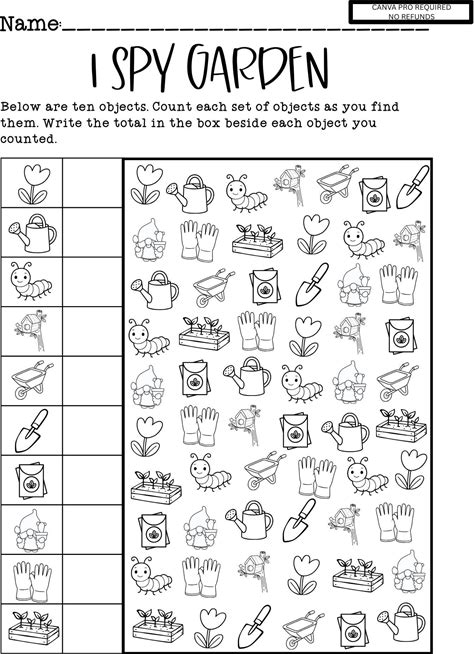 CANVA PRO REQUIRED
NO REFUNDS

Name:___________________________

I SPY GARDEN

Below are ten objects. Count each set of objects as you find them. Write the total in the box beside each object you counted.