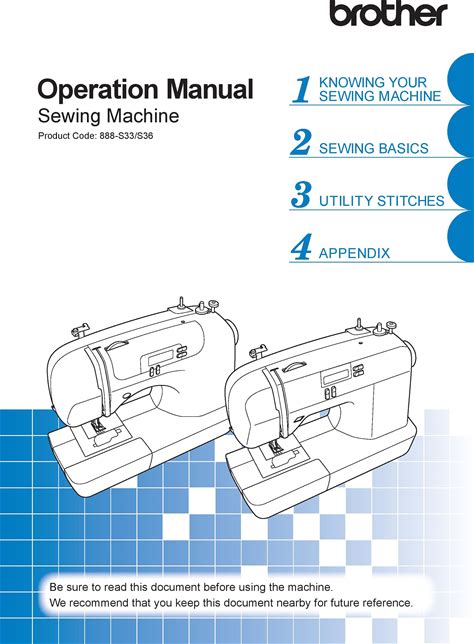 brother

Operation Manual
Sewing Machine
Product Code: 888-S33/S36

1 KNOWING YOUR SEWING MACHINE

2 SEWING BASICS

3 UTILITY STITCHES

4 APPENDIX

Be sure to read this document before using the machine.
We recommend that you keep this document nearby for future reference.