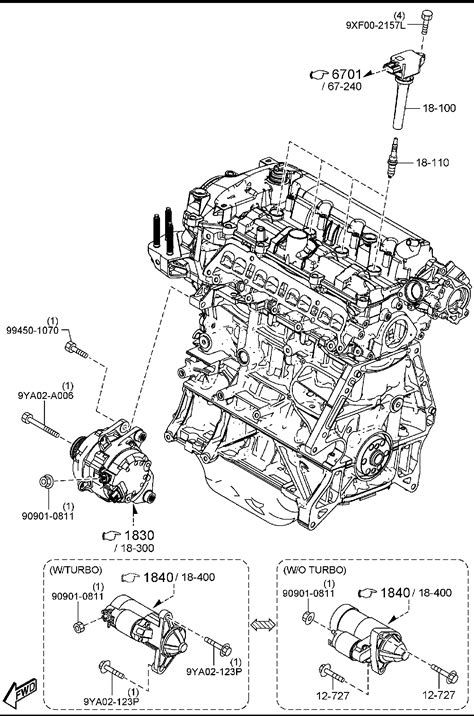 (4)
9XF00-2157L

6701
/ 67-240

18-100

18-110

(1)
99450-1070

(1)
9YA02-A006

(1)
90901-0811

1830
/ 18-300

(W/TURBO)

1840 / 18-400

(1)
90901-0811

(1)
9YA02-123P

(1)
9YA02-123P

(W/O TURBO)

(1)
90901-0811

1840 / 18-400

12-727

12-727

FWD