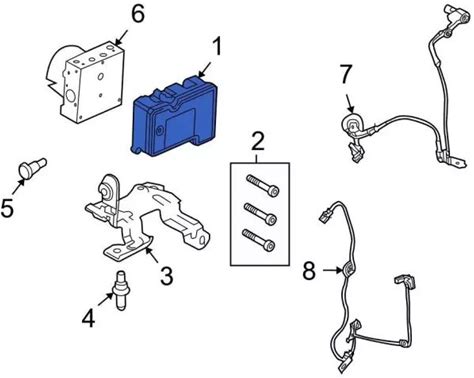 6
1
7
2
5
3
8
4