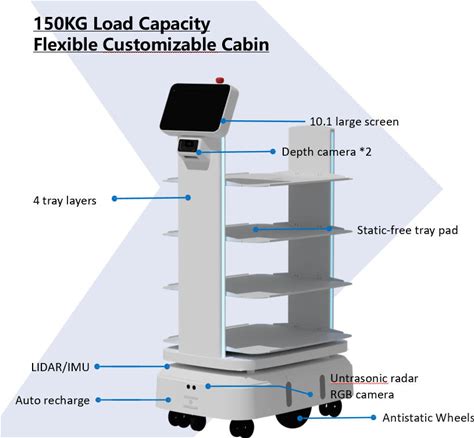 150KG Load Capacity
Flexible Customizable Cabin

10.1 large screen

Depth camera *2

4 tray layers

Static-free tray pad

LIDAR/IMU

Untrasonic radar
RGB camera

Auto recharge

Antistatic Wheels