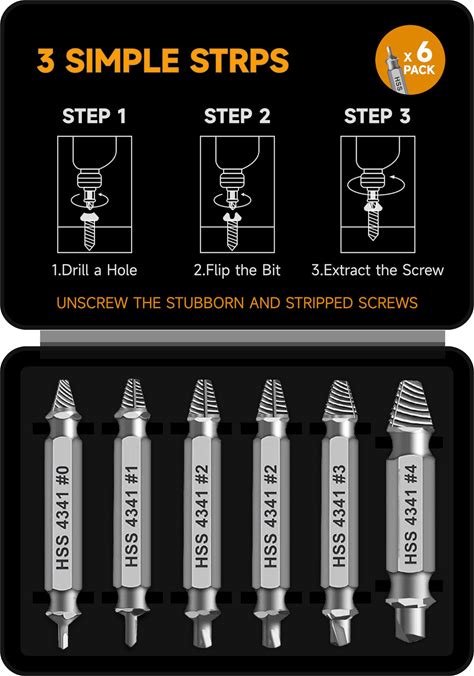 3 SIMPLE STRPS

x 6 PACK

HSS

STEP 1

STEP 2

STEP 3

1.Drill a Hole

2.Flip the Bit

3.Extract the Screw

UNSCREW THE STUBBORN AND STRIPPED SCREWS

HSS 4341 #0

HSS 4341 #1

HSS 4341 #2

HSS 4341 #2

HSS 4341 #3

HSS 4341 #4