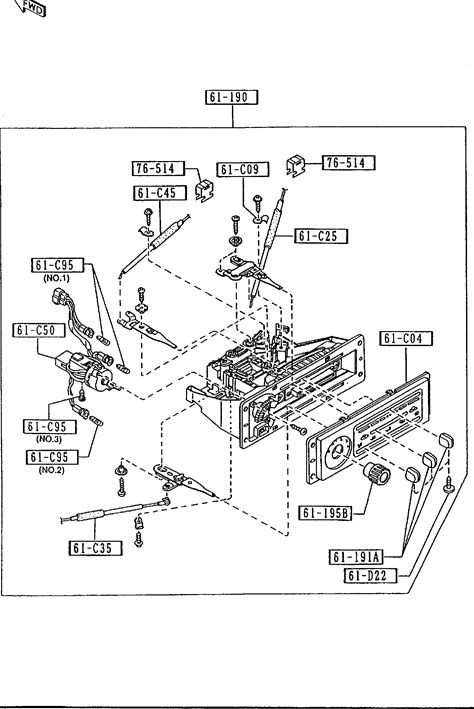 FWD

61-190

76-514

61-C09

76-514

61-C45

61-C25

61-C95
(NO.1)

61-C50

61-C04

61-C95
(NO.3)

61-C95
(NO.2)

61-195B

61-C35

61-191A

61-D22