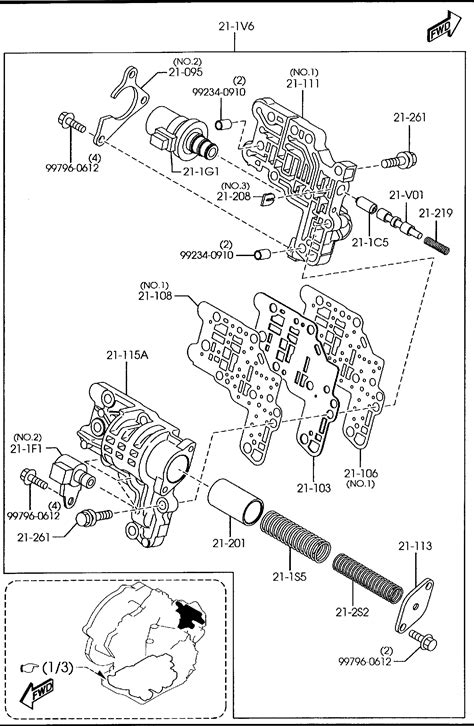 21-1V6

FWD

(NO.2)
21-095

(2)
99234-0910

(NO.1)
21-111

21-261

(4)
99796-0612

21-1G1

(NO.3)
21-208

21-V01

21-219

21-1C5

(2)
99234-0910

(NO.1)
21-108

21-115A

(NO.2)
21-1F1

(4)
99796-0612

21-261

21-103

21-106
(NO.1)

21-201

21-1S5

21-113

21-2S2

(2)
99796-0612

(1/3)

FWD