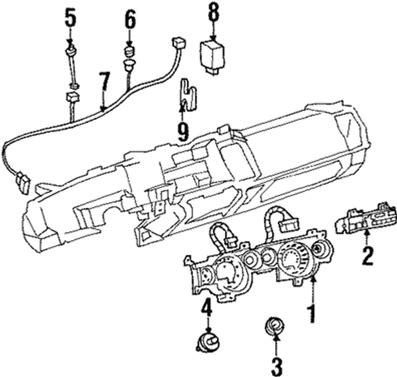 5
6
8
7
9
2
1
4
3