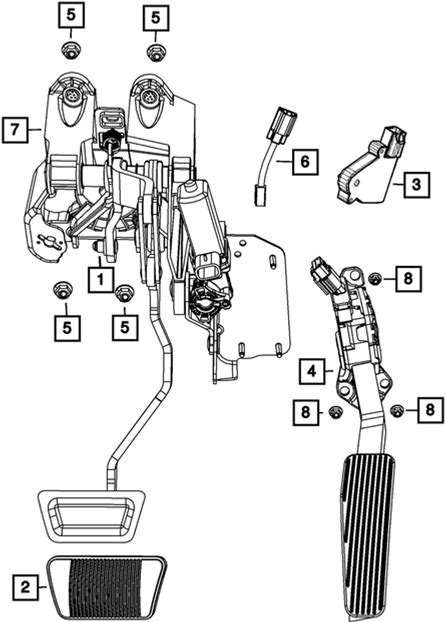 5
5
7
6
3
1
8
5
5
4
8
8
2