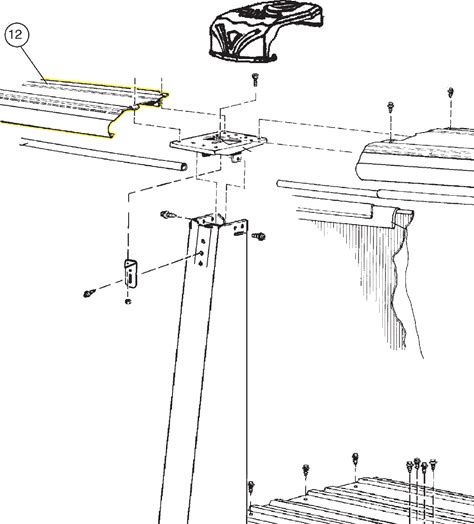 12